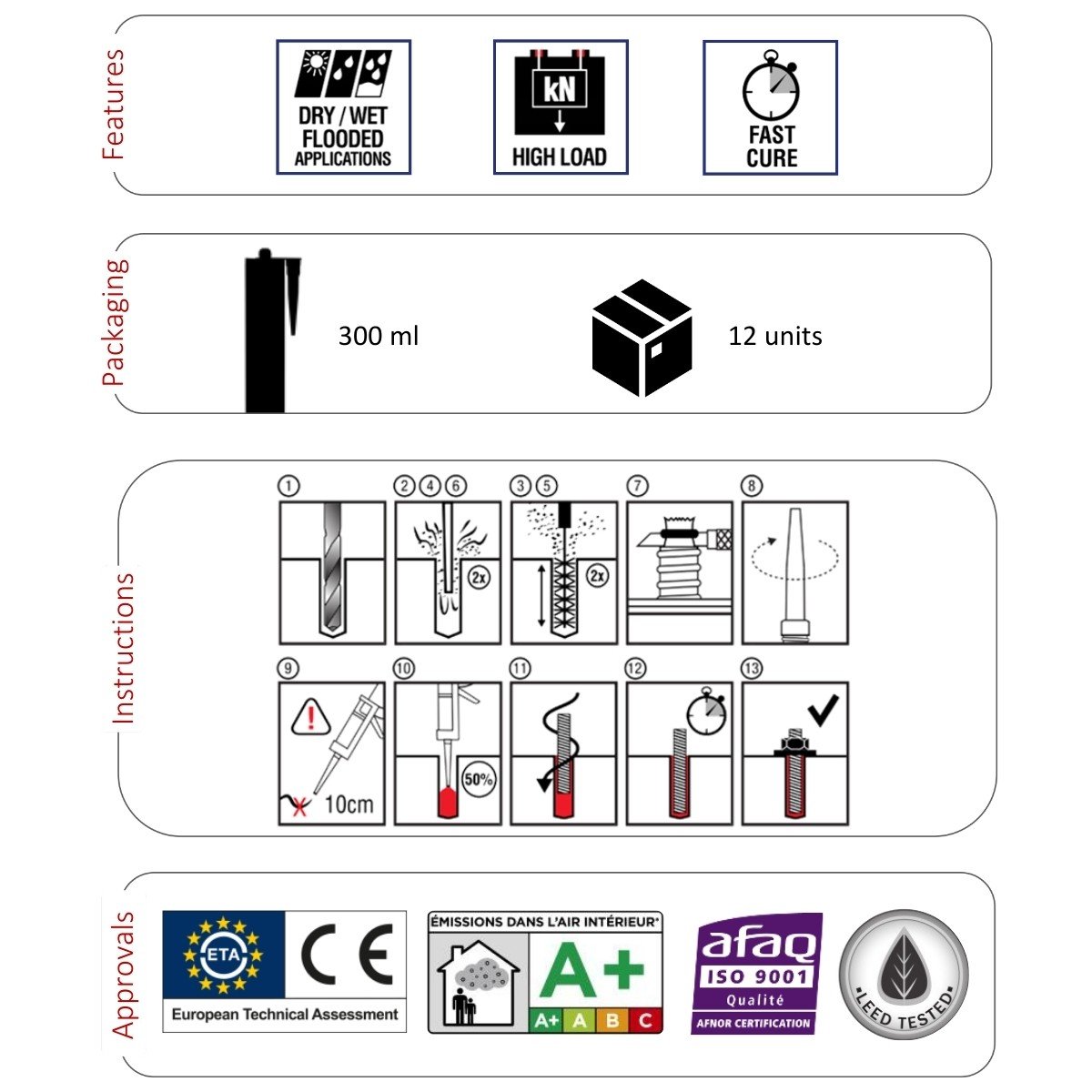 Features

DRY / WET FLOODED APPLICATIONS

kN
HIGH LOAD

FAST CURE

Packaging

300 ml

12 units

Instructions

①

②④⑥

2x

③⑤

2x

⑦

⑧

⑨

10cm

⑩

50%

⑪

⑫

⑬

Approvals

ETA

CE

European Technical Assessment

ÉMISSIONS DANS L'AIR INTÉRIEUR*

A+

A+ A B C

afaq

ISO 9001

Qualité

AFNOR CERTIFICATION

LEED TESTED