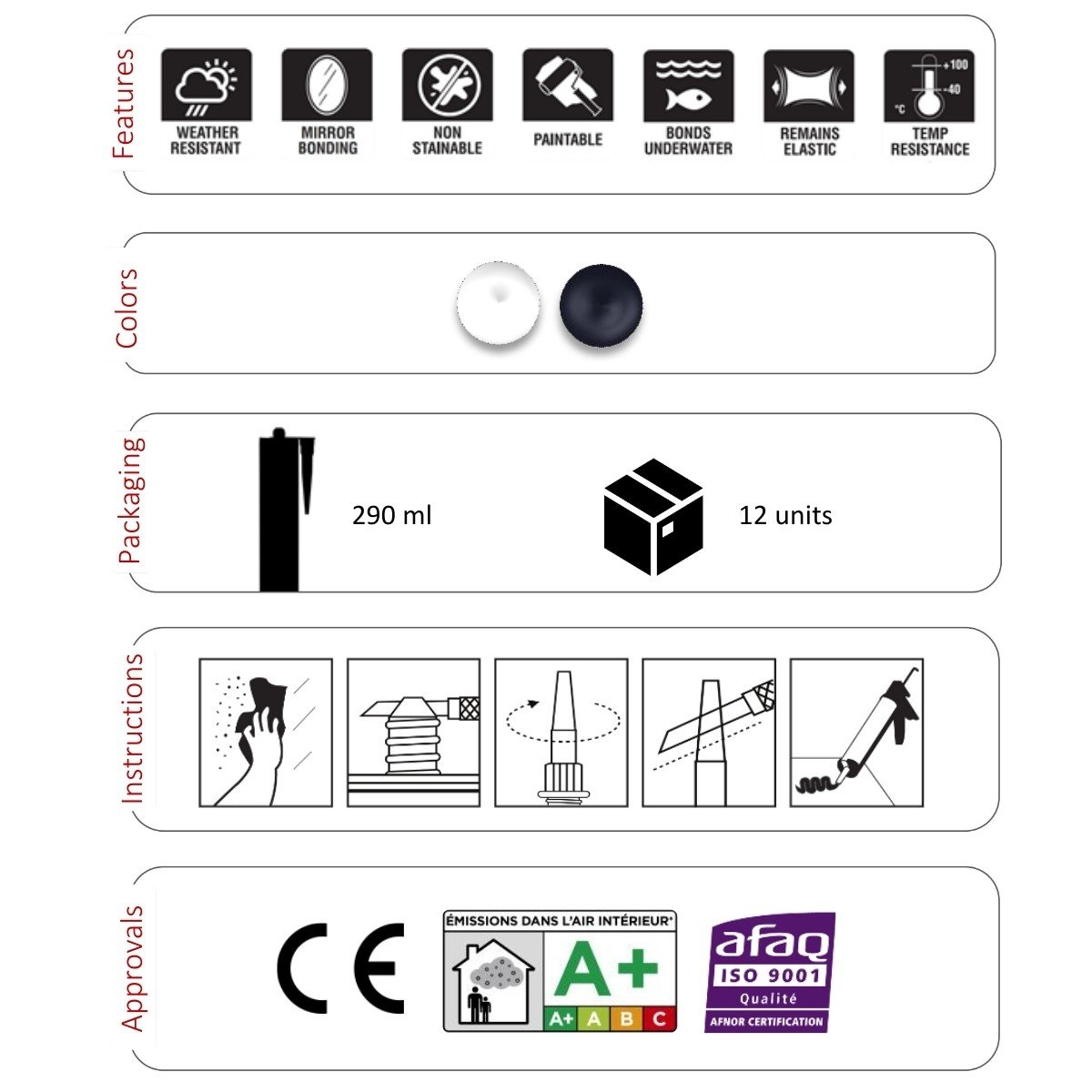 Features

WEATHER RESISTANT

MIRROR BONDING

NON STAINABLE

PAINTABLE

BONDS UNDERWATER

REMAINS ELASTIC

+100
-40
°C
TEMP RESISTANCE

Colors

Packaging

290 ml

12 units

Instructions

Approvals

CE

ÉMISSIONS DANS L'AIR INTÉRIEUR*
A+
A+ A B C

afaq
ISO 9001
Qualité
AFNOR CERTIFICATION