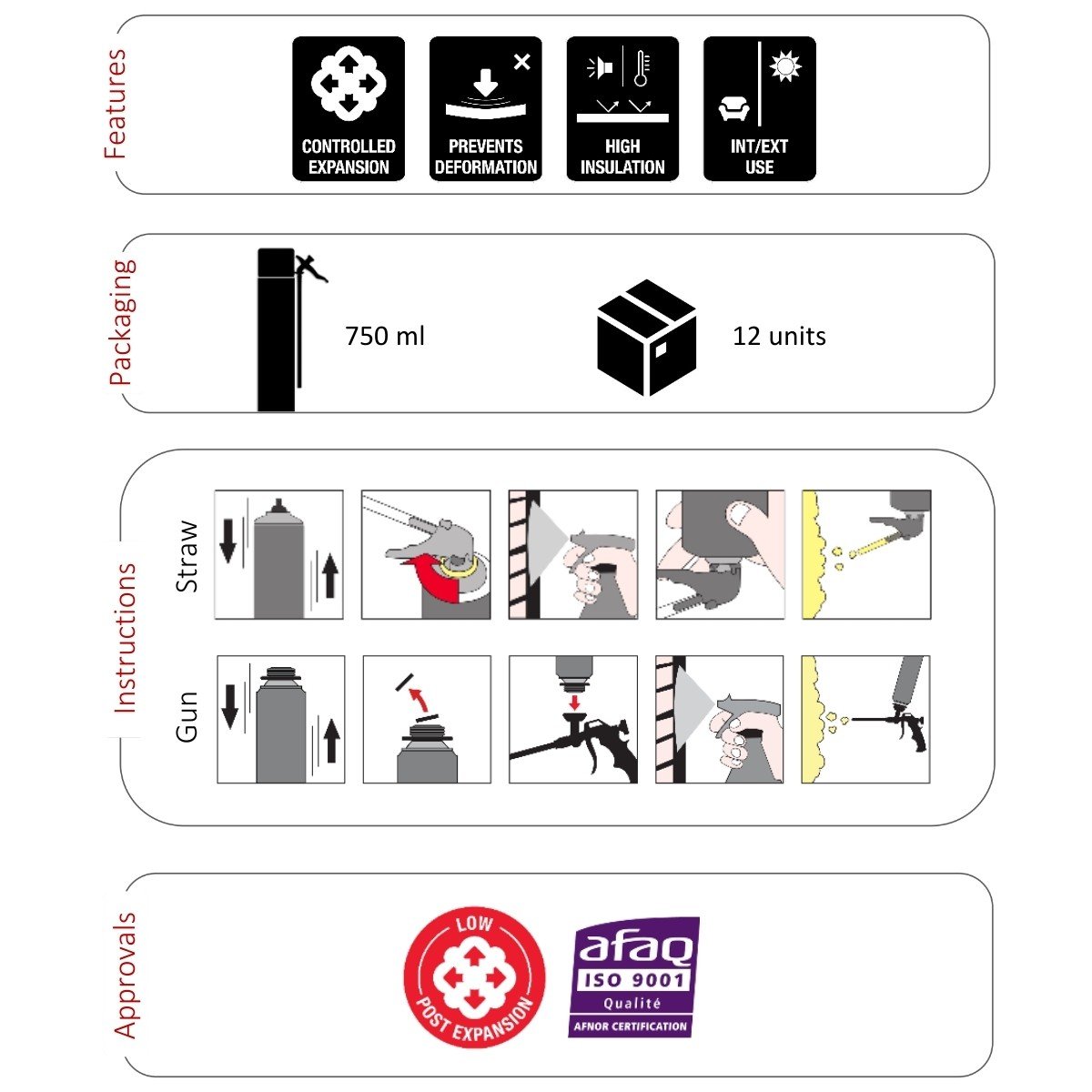 Features

CONTROLLED EXPANSION

PREVENTS DEFORMATION

HIGH INSULATION

INT/EXT USE

Packaging

750 ml

12 units

Instructions

Straw

Gun

Approvals

LOW POST EXPANSION

afaq ISO 9001 Qualité AFNOR CERTIFICATION