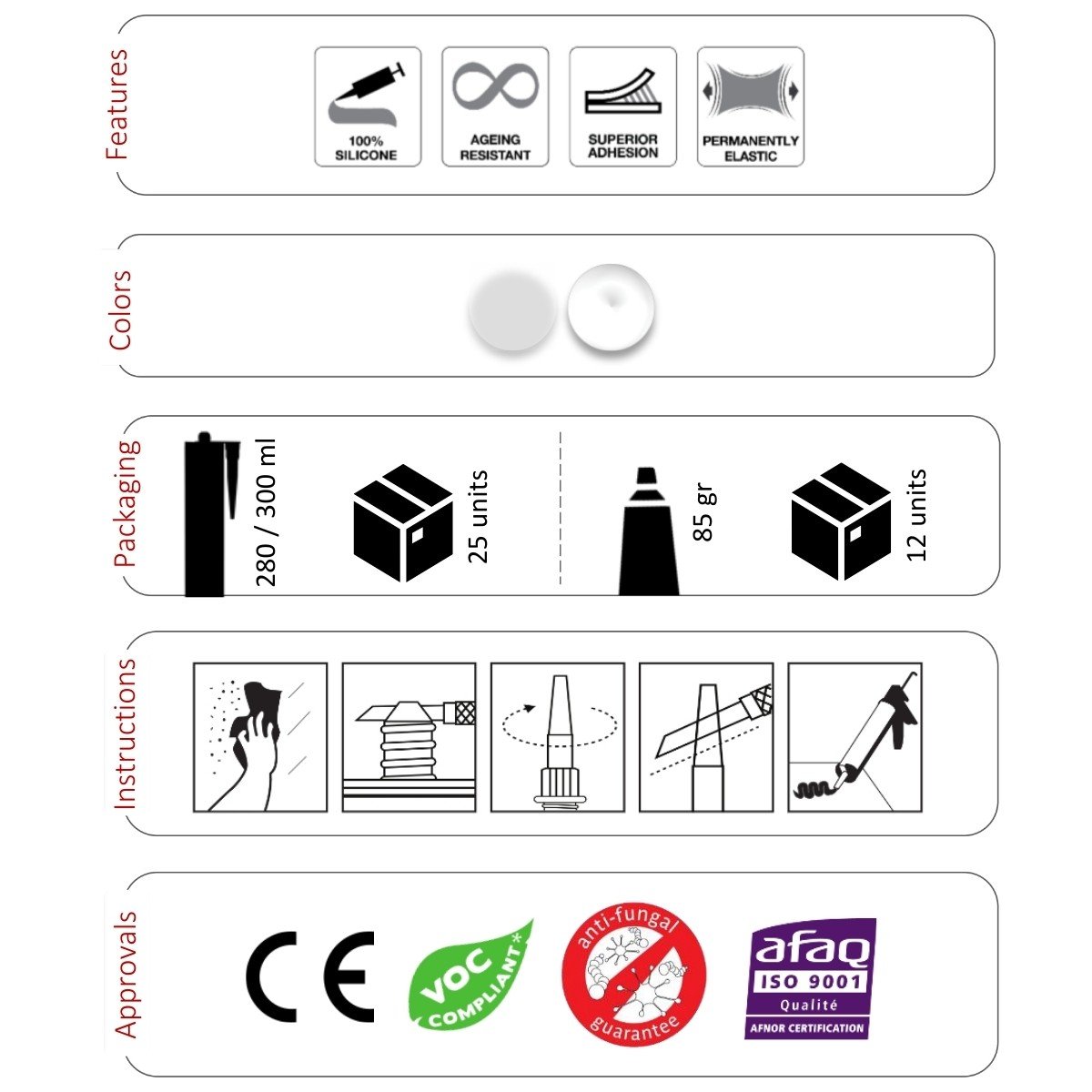 Features

100% SILICONE

AGEING RESISTANT

SUPERIOR ADHESION

PERMANENTLY ELASTIC

Colors

Packaging

280 / 300 ml

25 units

85 gr

12 units

Instructions

Approvals

CE

VOC COMPLIANT*

anti-fungal guarantee

afaq ISO 9001 Qualité AFNOR CERTIFICATION