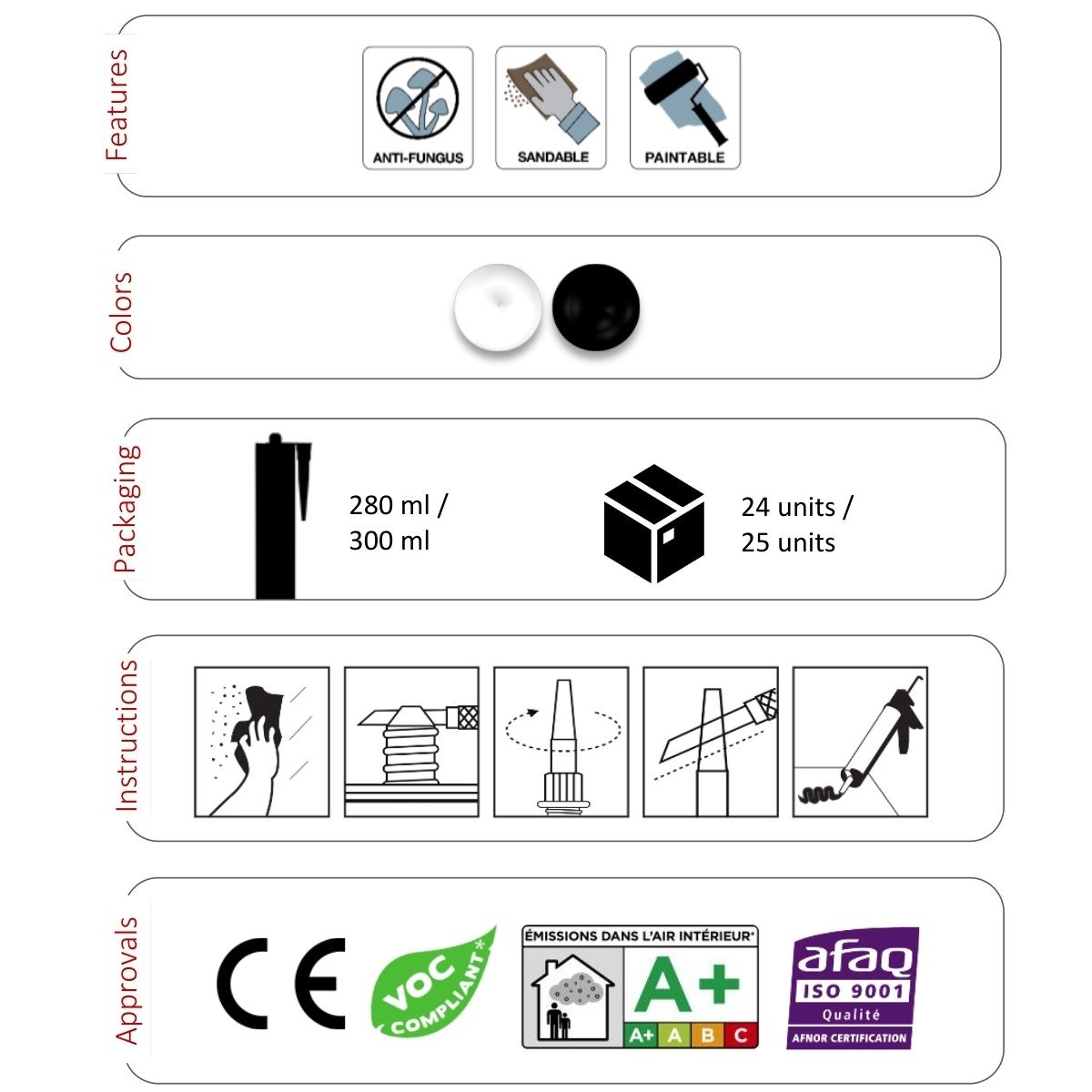 Features

ANTI-FUNGUS

SANDABLE

PAINTABLE

Colors

Packaging

280 ml /
300 ml

24 units /
25 units

Instructions

Approvals

CE

VOC COMPLIANT*

ÉMISSIONS DANS L'AIR INTÉRIEUR*

A+

A+ A B C

afaq
ISO 9001
Qualité
AFNOR CERTIFICATION